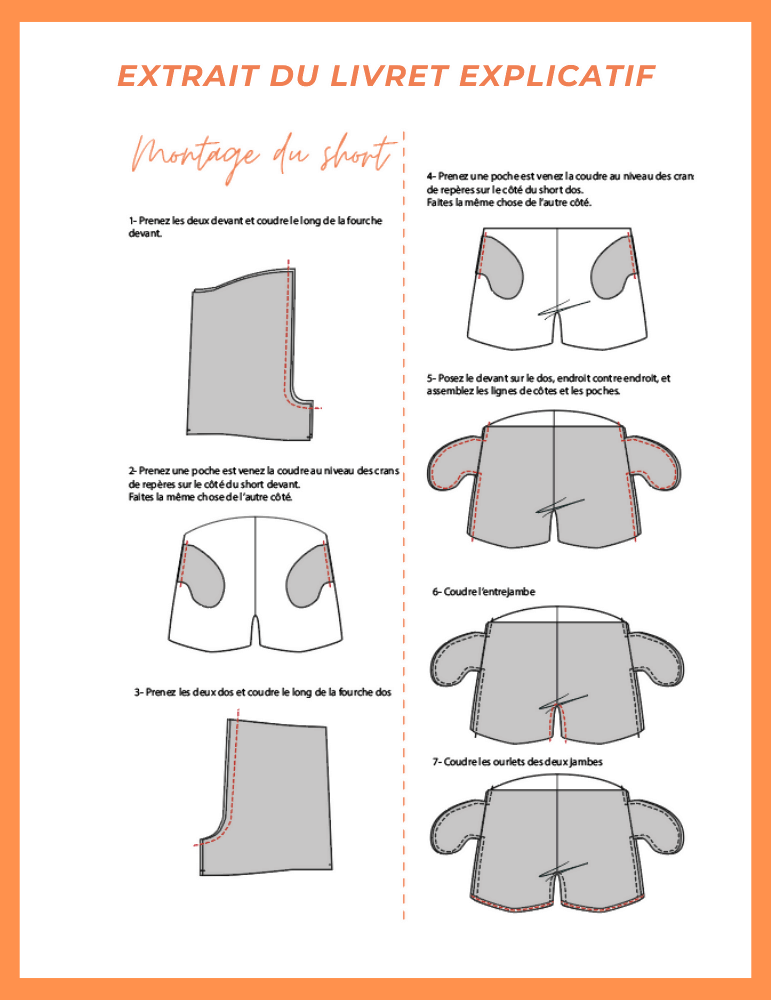 EXTRAIT DU LIVRET EXPLICATIF

Montage du short

1- Prenez les deux devant et coudre le long de la fourche devant.

2- Prenez une poche est venez la coudre au niveau des crans de repères sur le côté du short devant.
Faites la même chose de l'autre côté.

3- Prenez les deux dos et coudre le long de la fourche dos

4- Prenez une poche est venez la coudre au niveau des crans de repères sur le côté du short dos.
Faites la même chose de l'autre côté.

5- Posez le devant sur le dos, endroit contre endroit, et assemblez les lignes de côtes et les poches.

6- Coudre l'entrejambe

7- Coudre les ourlets des deux jambes